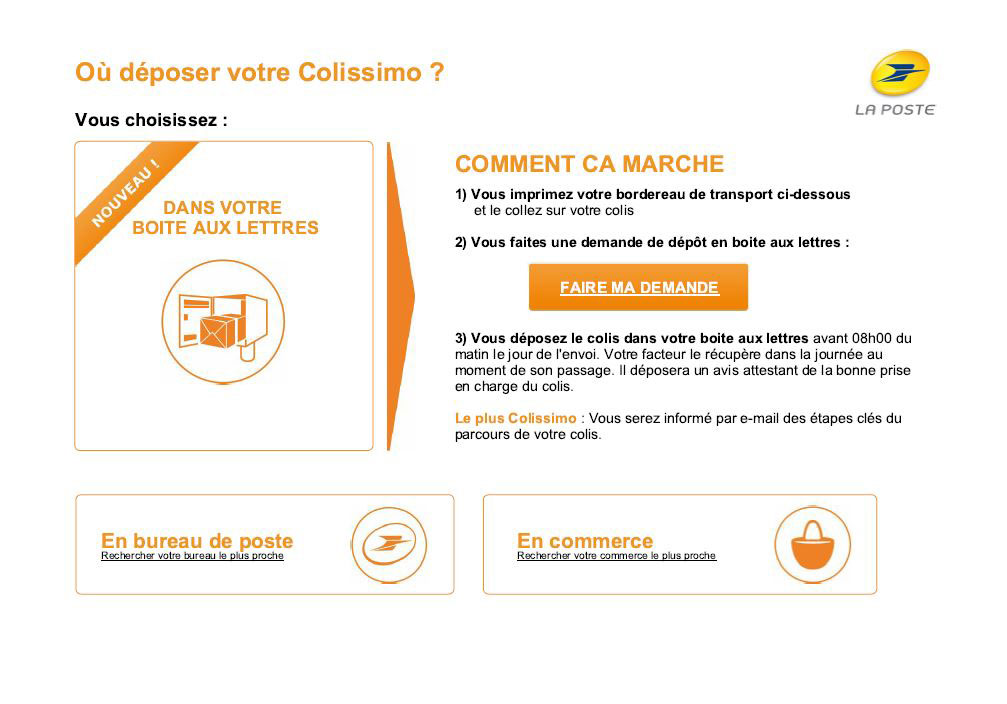 Où déposer votre Colissimo ?

LA POSTE

Vous choisissez :

NOUVEAU !

DANS VOTRE BOITE AUX LETTRES

COMMENT CA MARCHE

1) Vous imprimez votre bordereau de transport ci-dessous et le collez sur votre colis

2) Vous faites une demande de dépôt en boite aux lettres :

FAIRE MA DEMANDE

3) Vous déposez le colis dans votre boite aux lettres avant 08h00 du matin le jour de l'envoi. Votre facteur le récupère dans la journée au moment de son passage. Il déposera un avis attestant de la bonne prise en charge du colis.

Le plus Colissimo : Vous serez informé par e-mail des étapes clés du parcours de votre colis.

En bureau de poste
Rechercher votre bureau le plus proche

En commerce
Rechercher votre commerce le plus proche