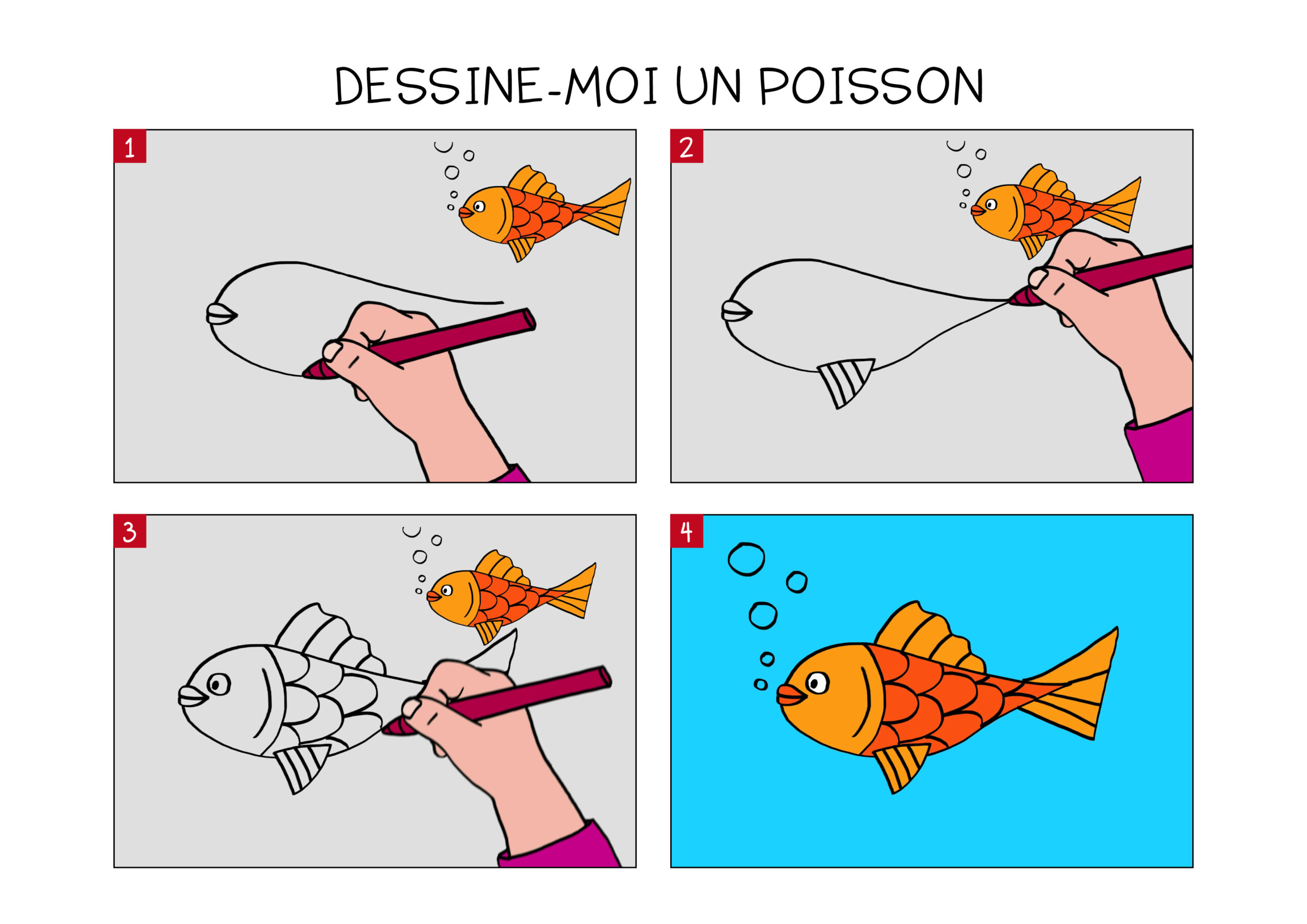 DESSINE-MOI UN POISSON

1

2

3

4